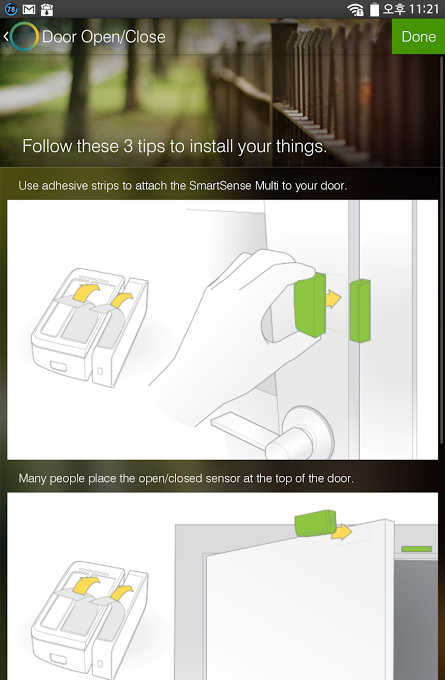 78 오후 11:21

Door Open/Close

Done

Follow these 3 tips to install your things.

Use adhesive strips to attach the SmartSense Multi to your door.

Many people place the open/closed sensor at the top of the door.